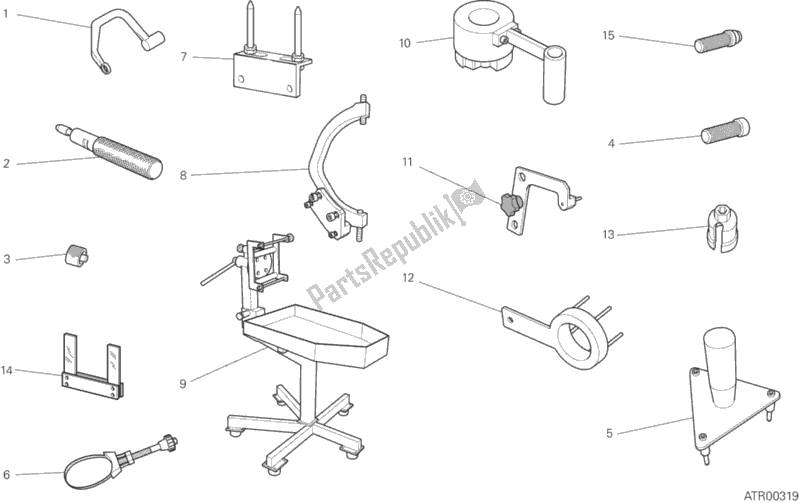 1
7
10
15
2
8
11
4
3
PartsRepublik
13
12
14
9
5
6
ATR00319